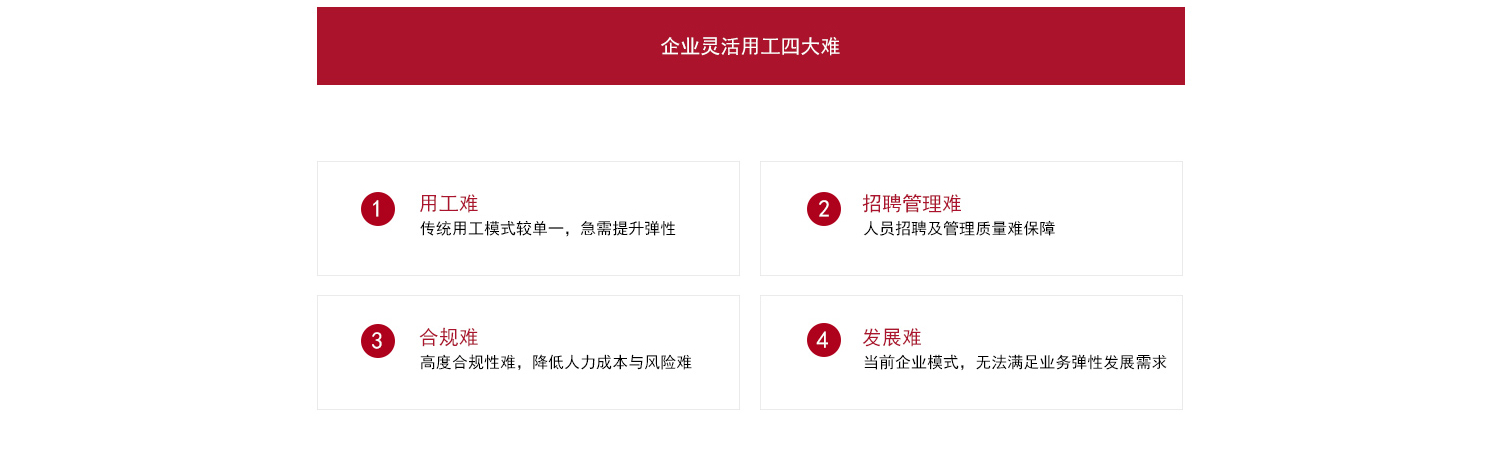 企业灵活用工四大难

1
用工难
传统用工模式较单一，急需提升弹性

2
招聘管理难
人员招聘及管理质量难保障

3
合规难
高度合规性难，降低人力成本与风险难

4
发展难
当前企业模式，无法满足业务弹性发展需求